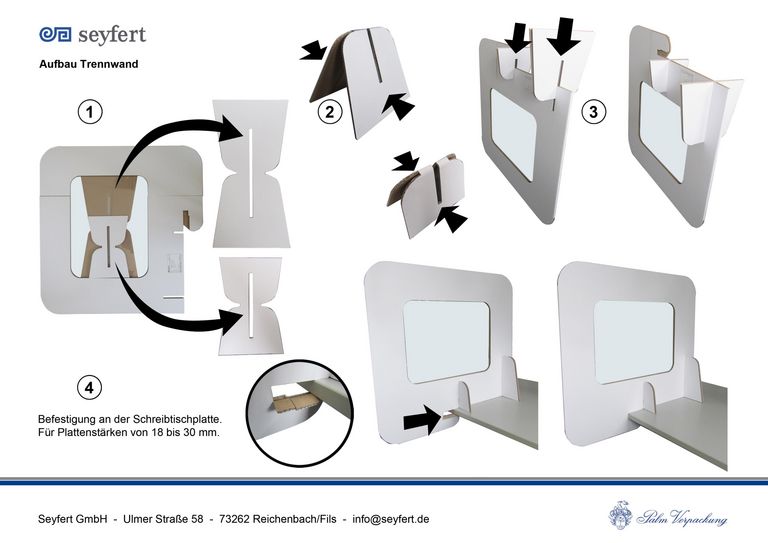 seyfert

Aufbau Trennwand

1

2

3

4

Befestigung an der Schreibtischplatte.
Für Plattenstärken von 18 bis 30 mm.

Seyfert GmbH - Ulmer Straße 58 - 73262 Reichenbach/Fils - info@seyfert.de

Palm Verpackung