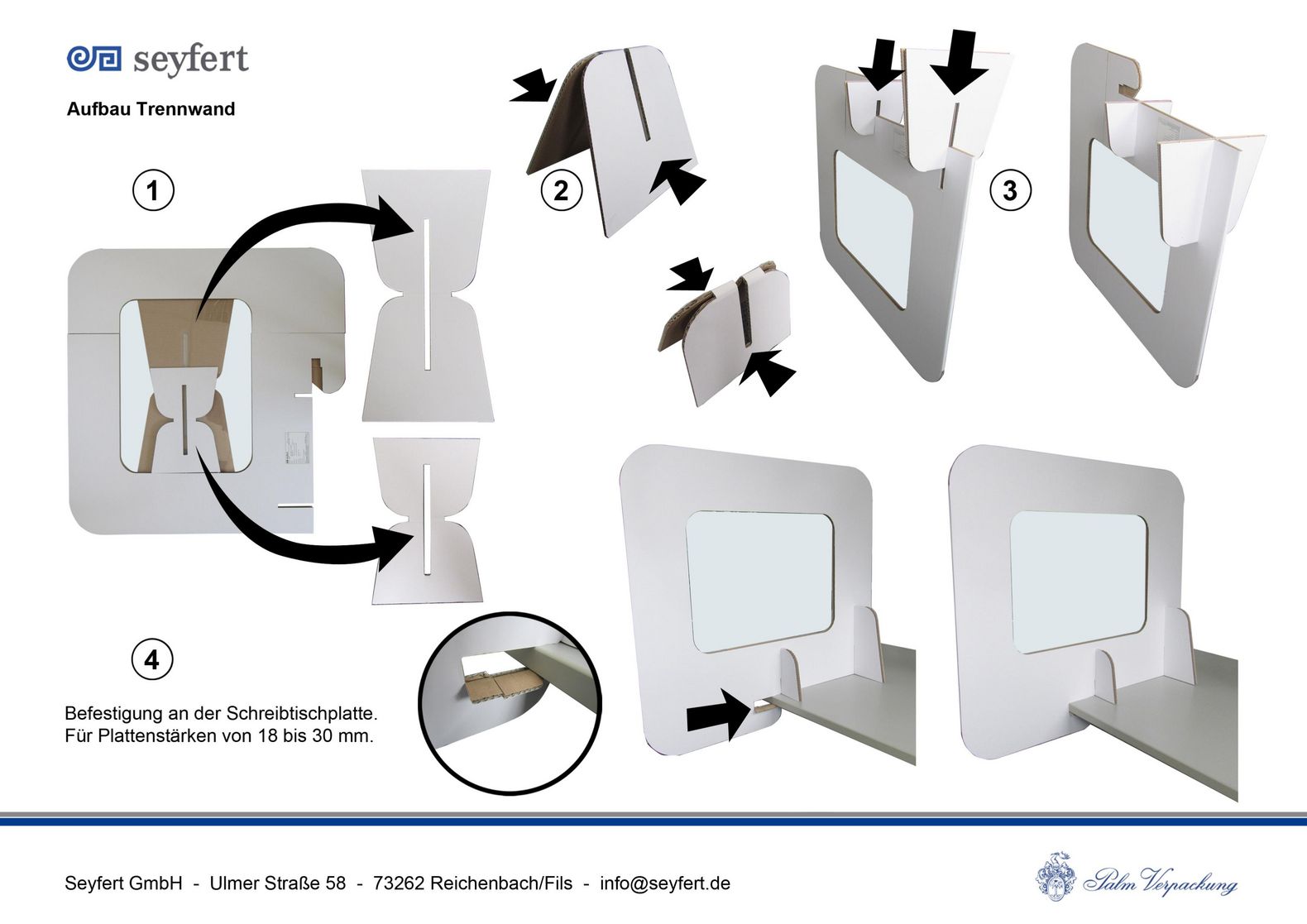 seyfert

Aufbau Trennwand

1

2

3

4

Befestigung an der Schreibtischplatte.
Für Plattenstärken von 18 bis 30 mm.

Seyfert GmbH - Ulmer Straße 58 - 73262 Reichenbach/Fils - info@seyfert.de

Palm Verpackung